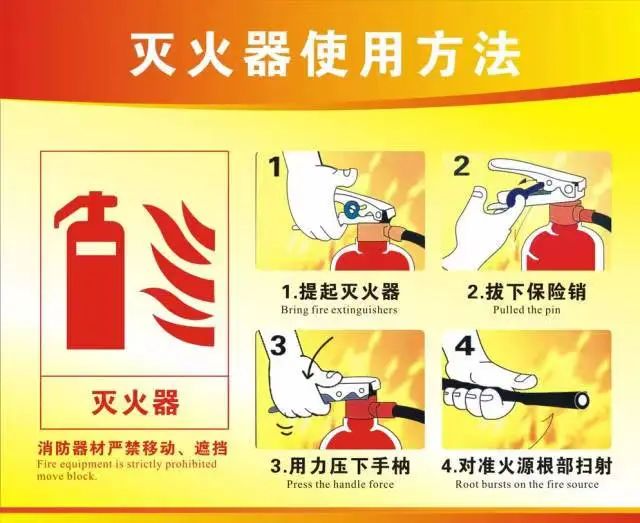 灭火器使用方法

灭火器

消防器材严禁移动、遮挡
Fire equipment is strictly prohibited move block.

1

1.提起灭火器
Bring fire extinguishers

2

2.拔下保险销
Pulled the pin

3

3.用力压下手柄
Press the handle force

4

4.对准火源根部扫射
Root bursts on the fire source