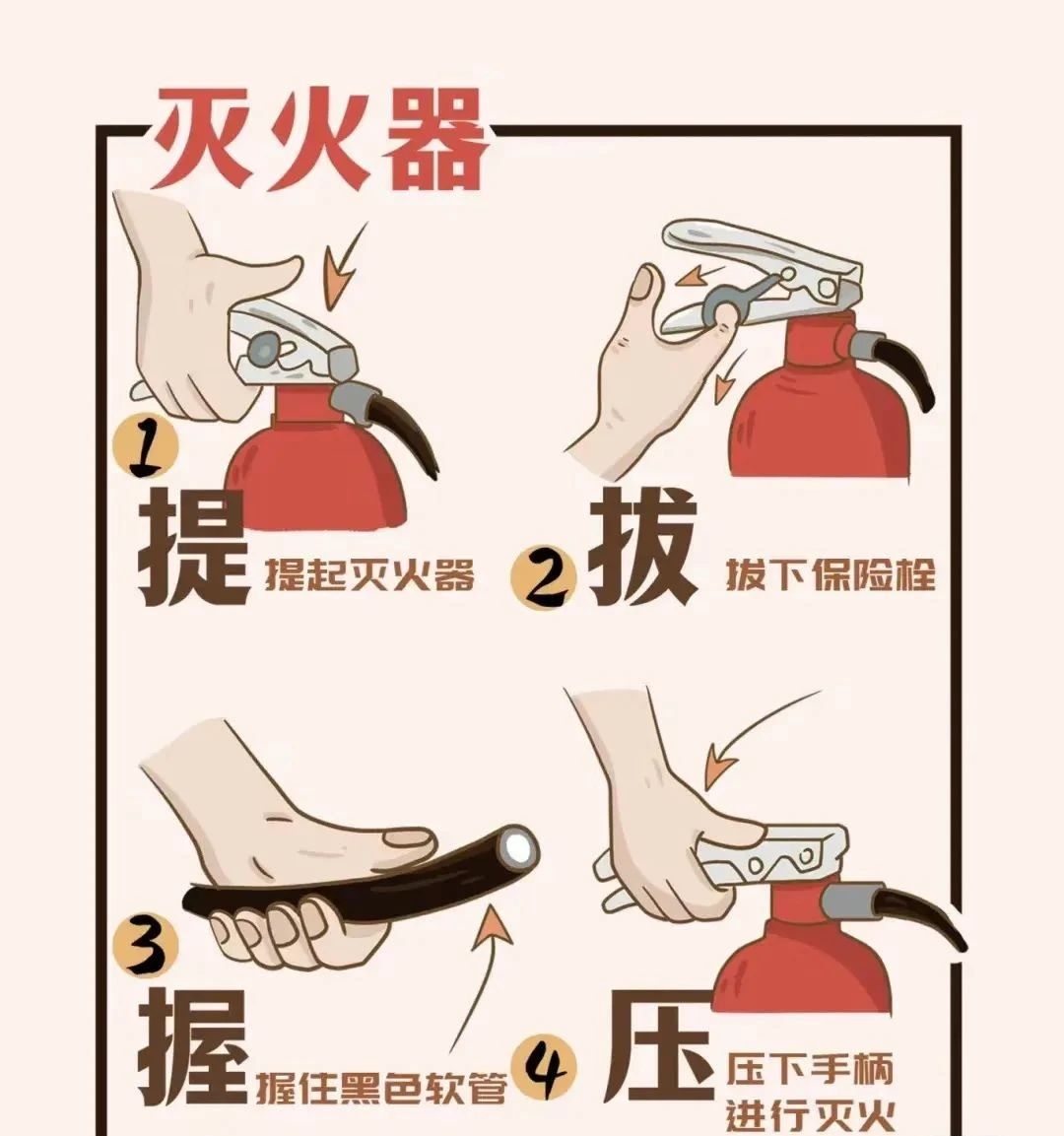 灭火器

1
提 提起灭火器

2
拔 拔下保险栓

3
握 握住黑色软管

4
压 压下手柄
进行灭火